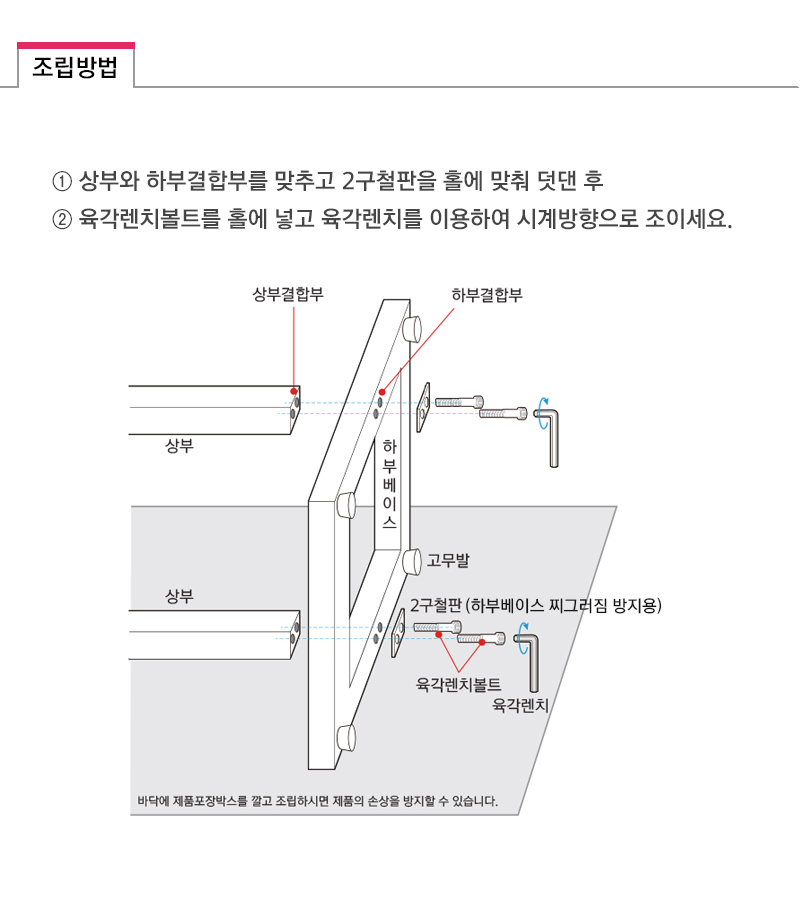 조립방법

① 상부와 하부결합부를 맞추고 2구철판을 홀에 맞춰 덧댄 후
② 육각렌치볼트를 홀에 넣고 육각렌치를 이용하여 시계방향으로 조이세요.

상부결합부

하부결합부

상부

하부베이스

고무발

상부

2구철판 (하부베이스 찌그러짐 방지용)

육각렌치볼트

육각렌치

바닥에 제품포장박스를 깔고 조립하시면 제품의 손상을 방지할 수 있습니다.